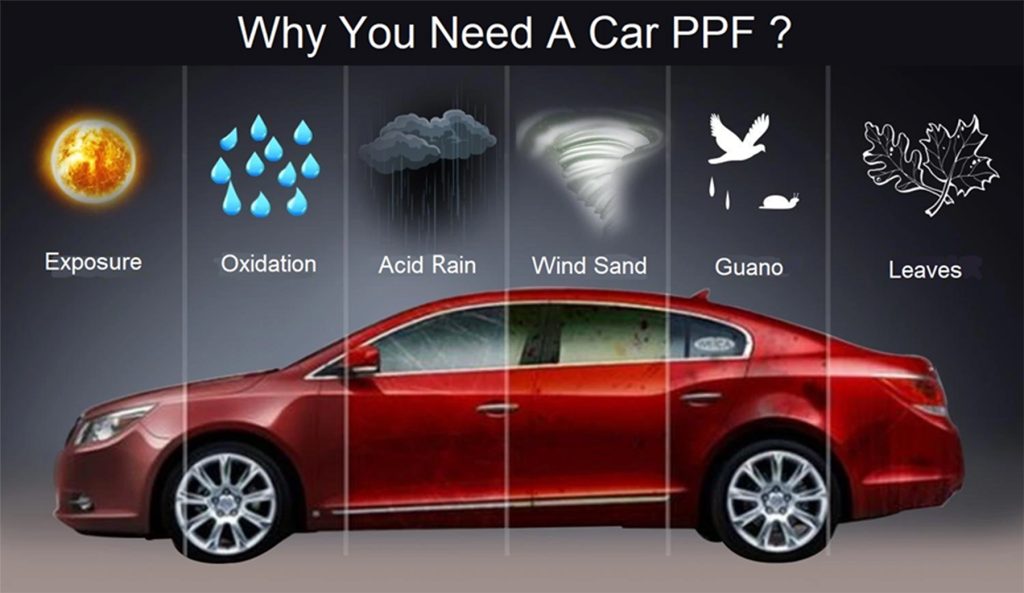 Why You Need A Car PPF ?

Exposure

Oxidation

Acid Rain

Wind Sand

Guano

Leaves