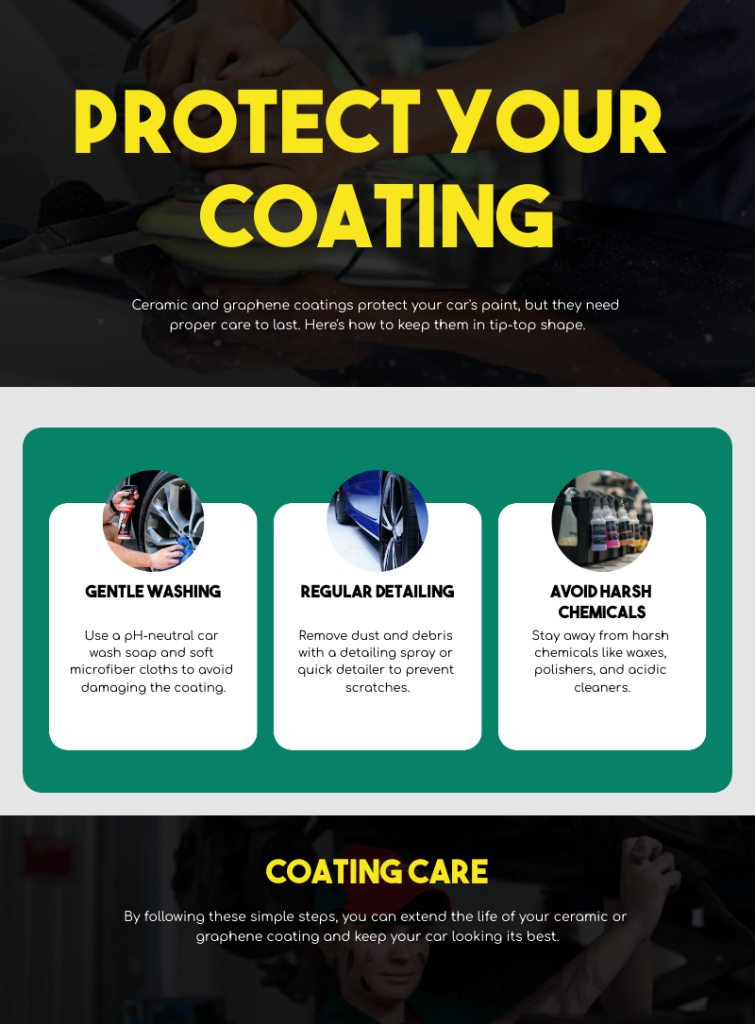 PROTECT YOUR COATING

Ceramic and graphene coatings protect your car's paint, but they need proper care to last. Here's how to keep them in tip-top shape.

GENTLE WASHING

Use a pH-neutral car wash soap and soft microfiber cloths to avoid damaging the coating.

REGULAR DETAILING

Remove dust and debris with a detailing spray or quick detailer to prevent scratches.

AVOID HARSH CHEMICALS

Stay away from harsh chemicals like waxes, polishers, and acidic cleaners.

COATING CARE

By following these simple steps, you can extend the life of your ceramic or graphene coating and keep your car looking its best.