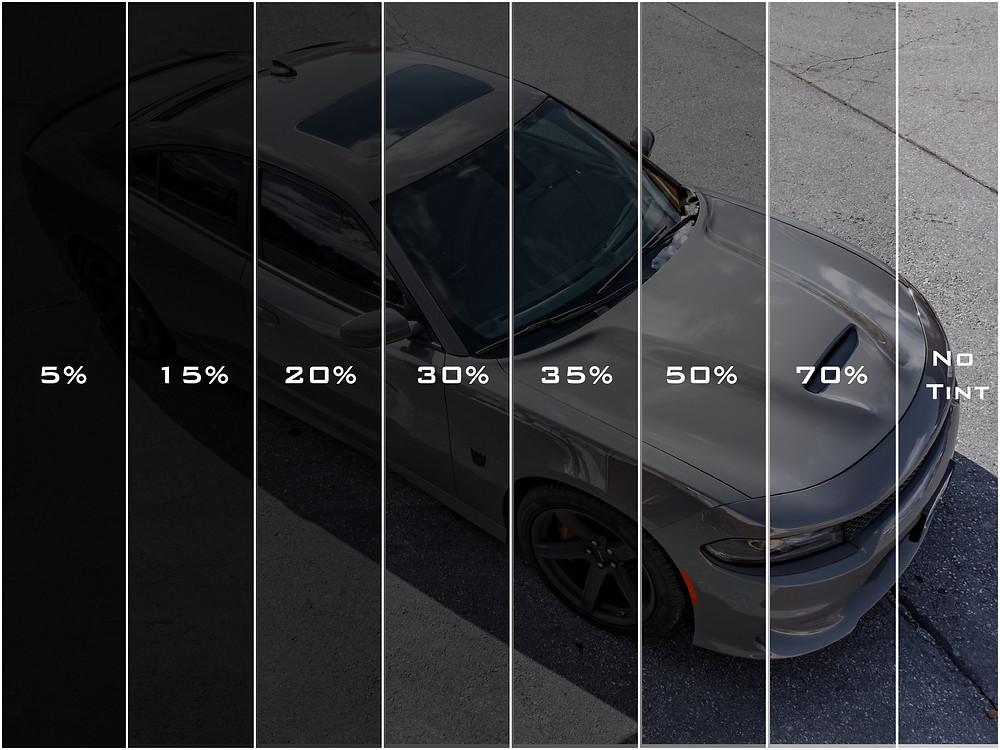 5%

15%

20%

30%

35%

50%

70%

No Tint